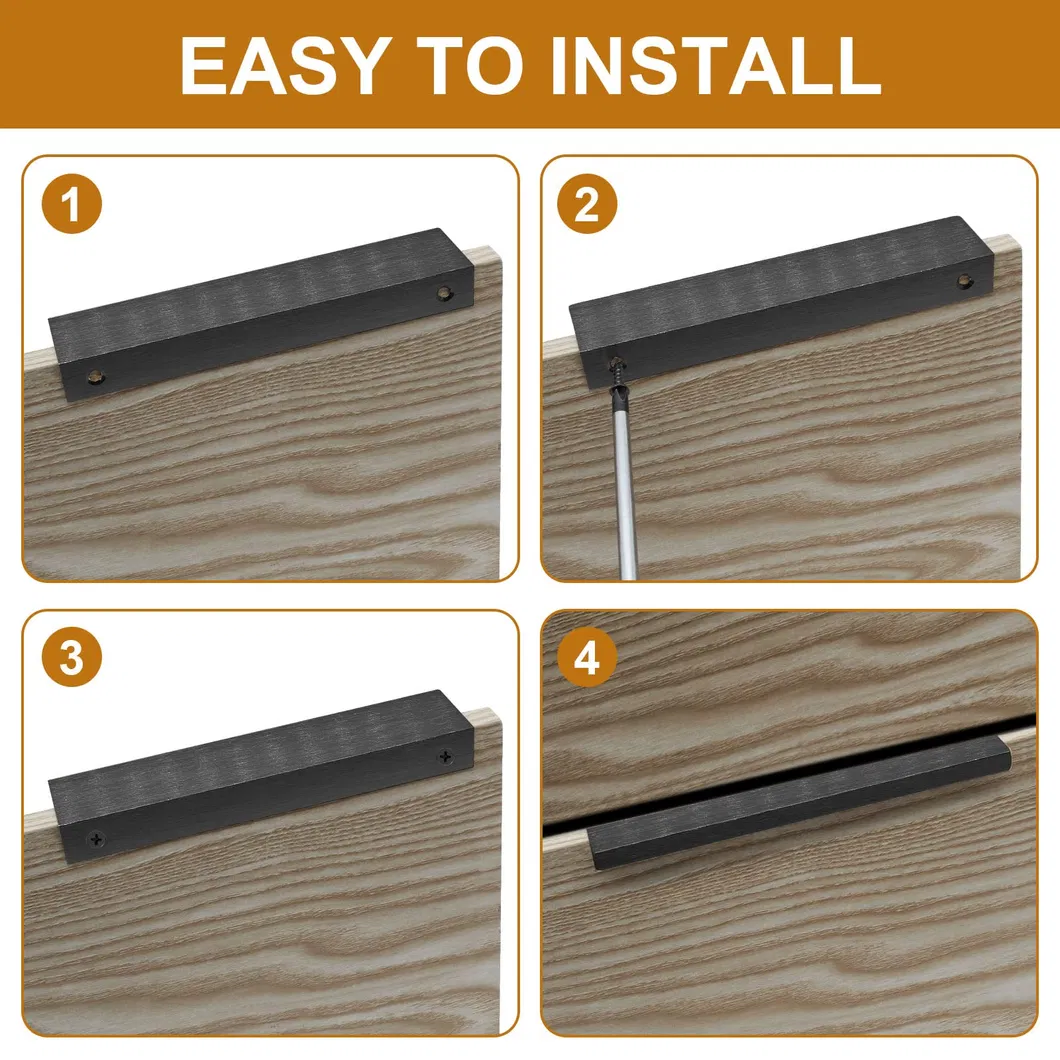 EASY TO INSTALL

1

2

3

4