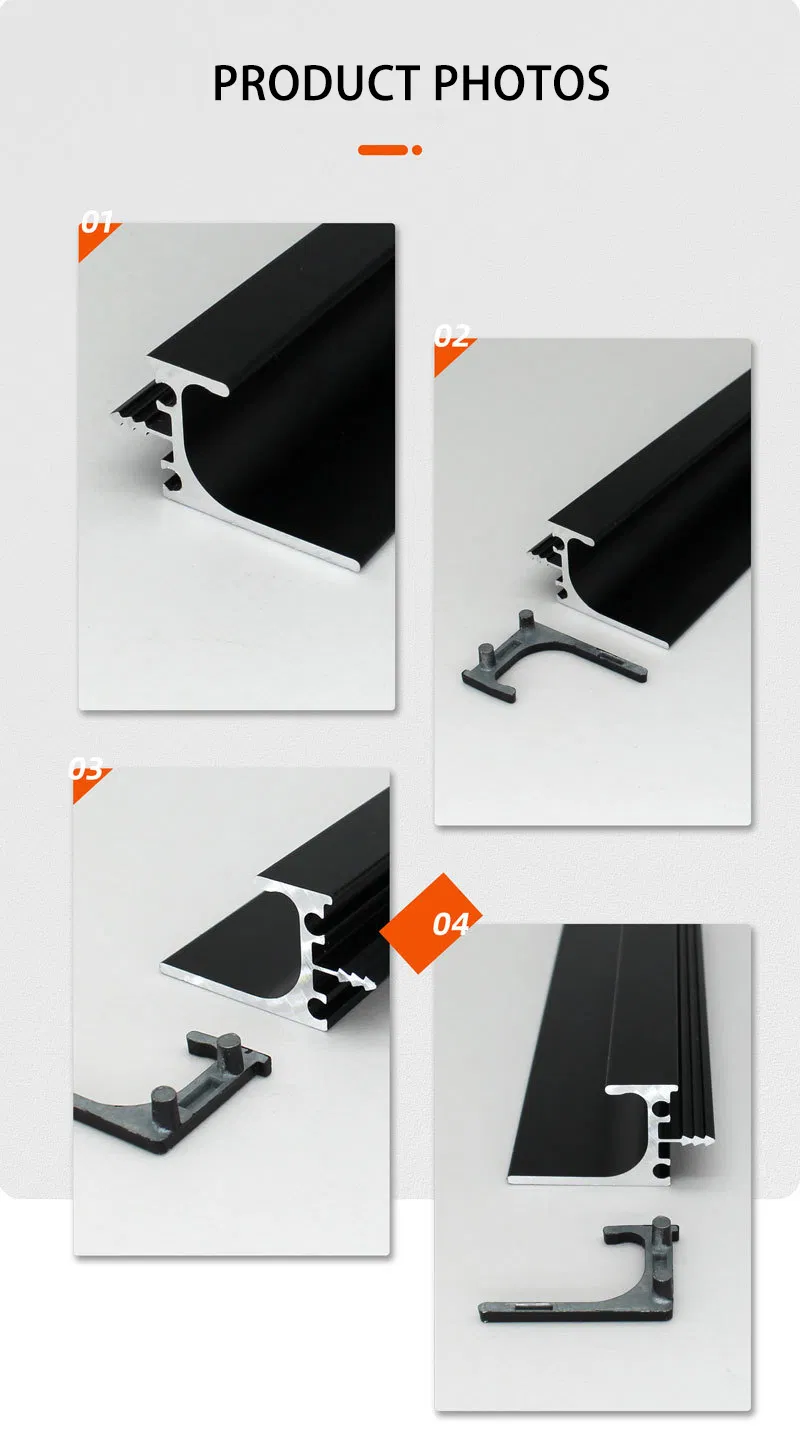 PRODUCT PHOTOS

01

02

03

04