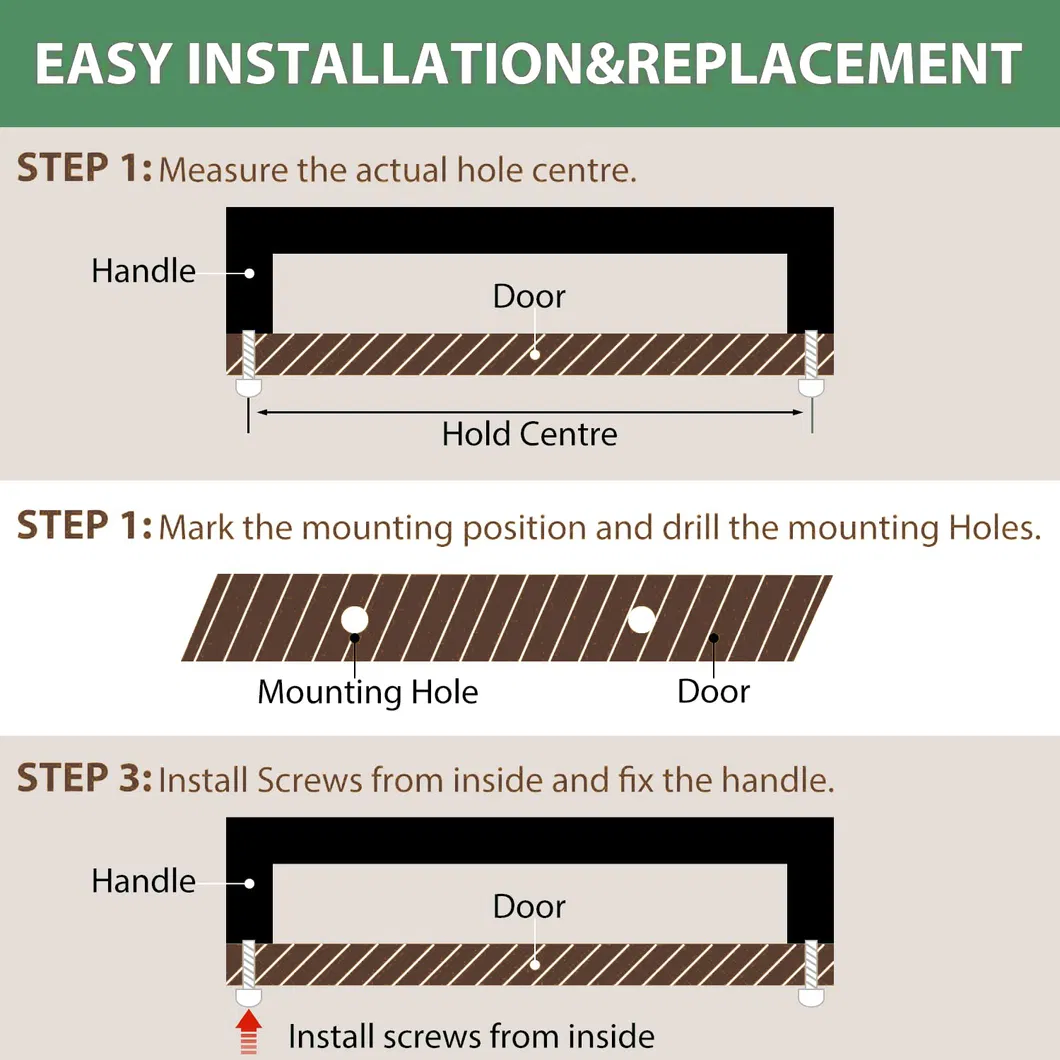 EASY INSTALLATION&REPLACEMENT

STEP 1: Measure the actual hole centre.

Handle

Door

Hold Centre

STEP 1: Mark the mounting position and drill the mounting Holes.

Mounting Hole

Door

STEP 3: Install Screws from inside and fix the handle.

Handle

Door

Install screws from inside