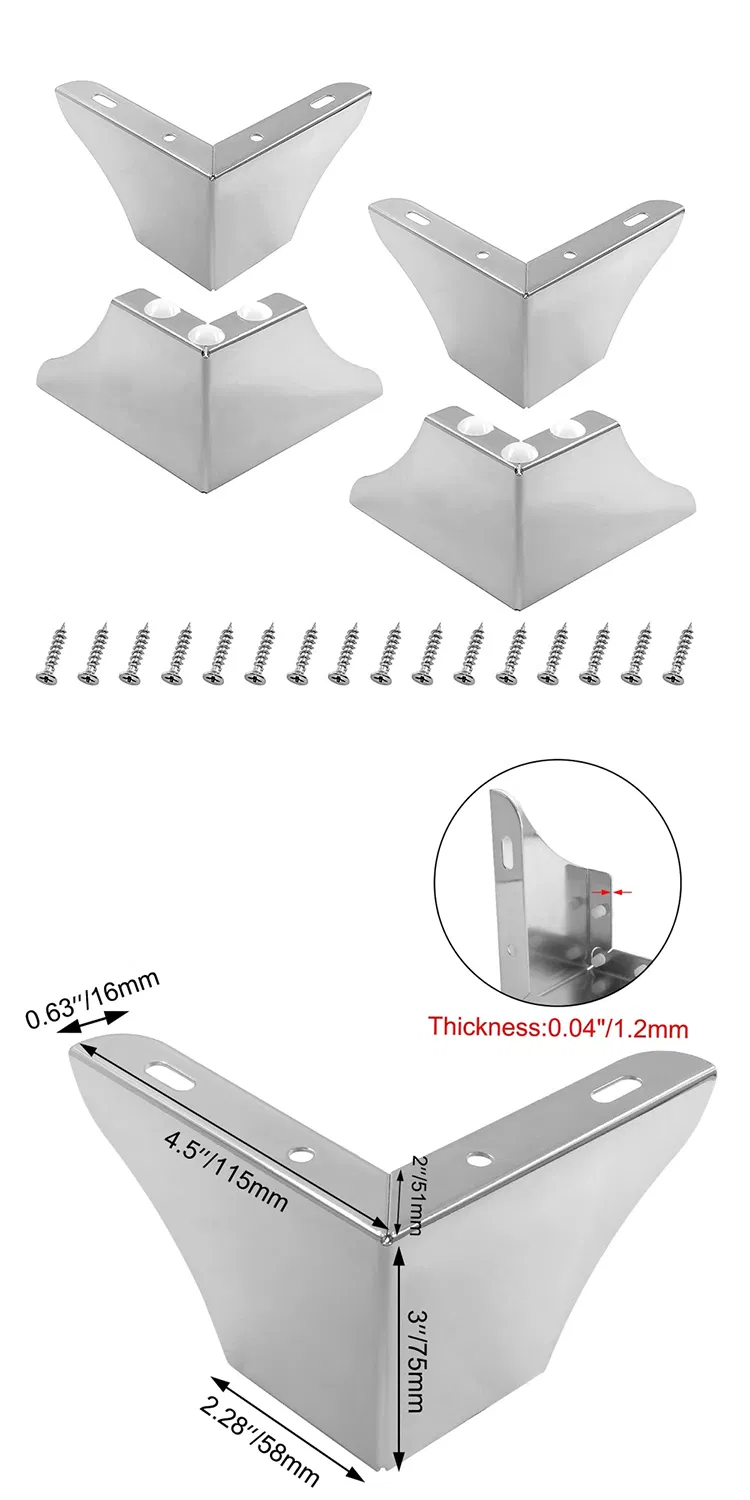 Thickness:0.04"/1.2mm

0.63"/16mm

4.5"/115mm

2"/51mm

3"/75mm

2.28"/58mm