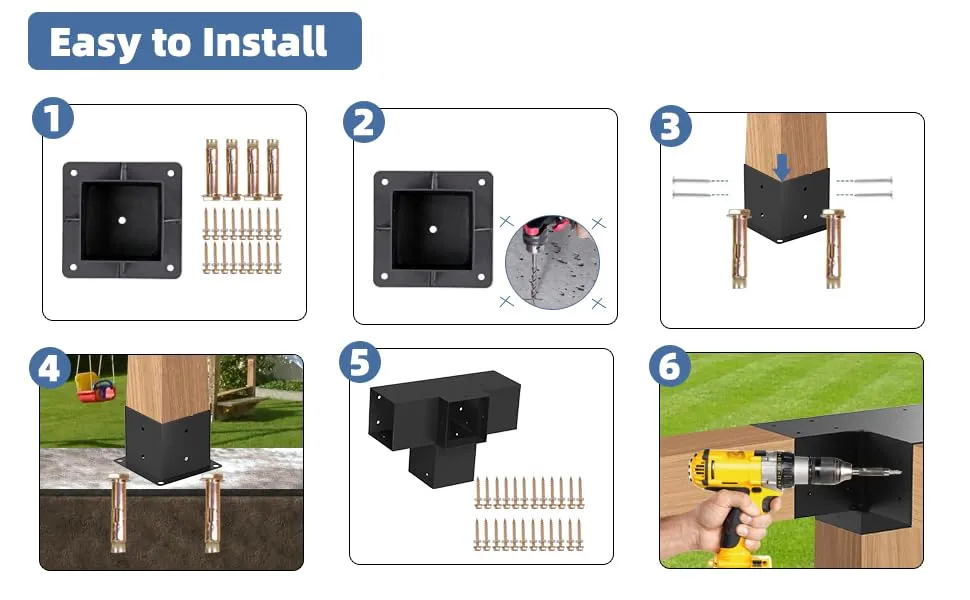 Easy to Install

1

2

3

4

5

6