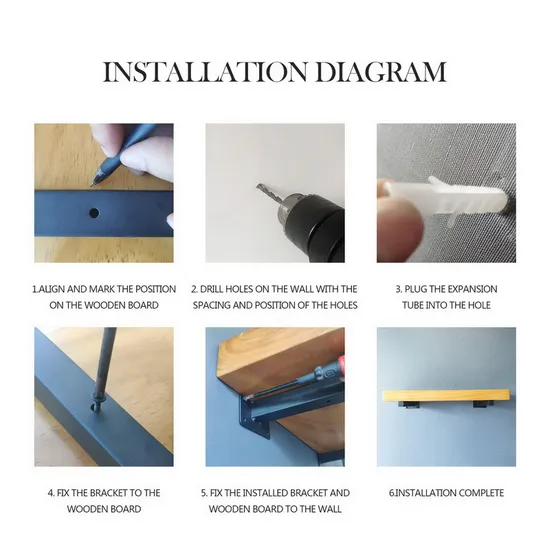 INSTALLATION DIAGRAM

1.ALIGN AND MARK THE POSITION ON THE WOODEN BOARD

2. DRILL HOLES ON THE WALL WITH THE SPACING AND POSITION OF THE HOLES

3. PLUG THE EXPANSION TUBE INTO THE HOLE

4. FIX THE BRACKET TO THE WOODEN BOARD

5. FIX THE INSTALLED BRACKET AND WOODEN BOARD TO THE WALL

6.INSTALLATION COMPLETE