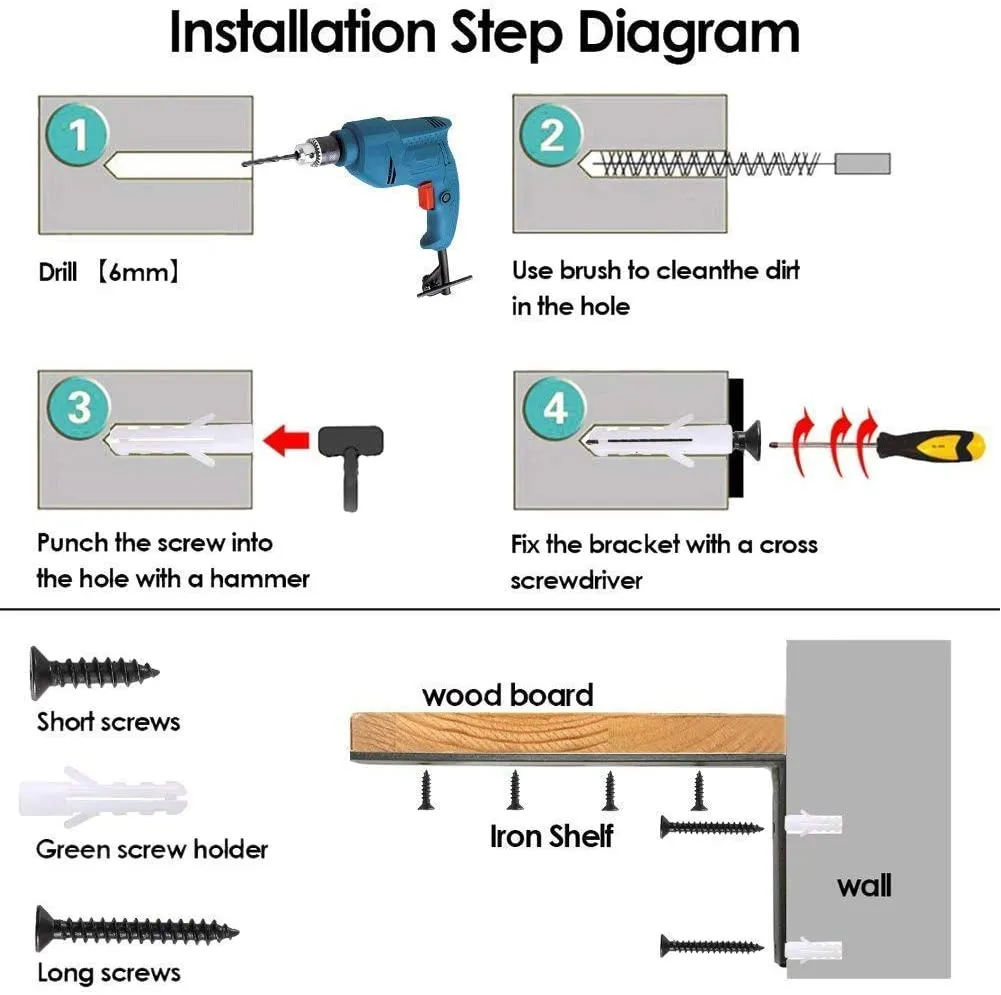 Installation Step Diagram

1

Drill 【6mm】

2

Use brush to cleanthe dirt in the hole

3

Punch the screw into the hole with a hammer

4

Fix the bracket with a cross screwdriver

Short screws

Green screw holder

Long screws

wood board

Iron Shelf

wall