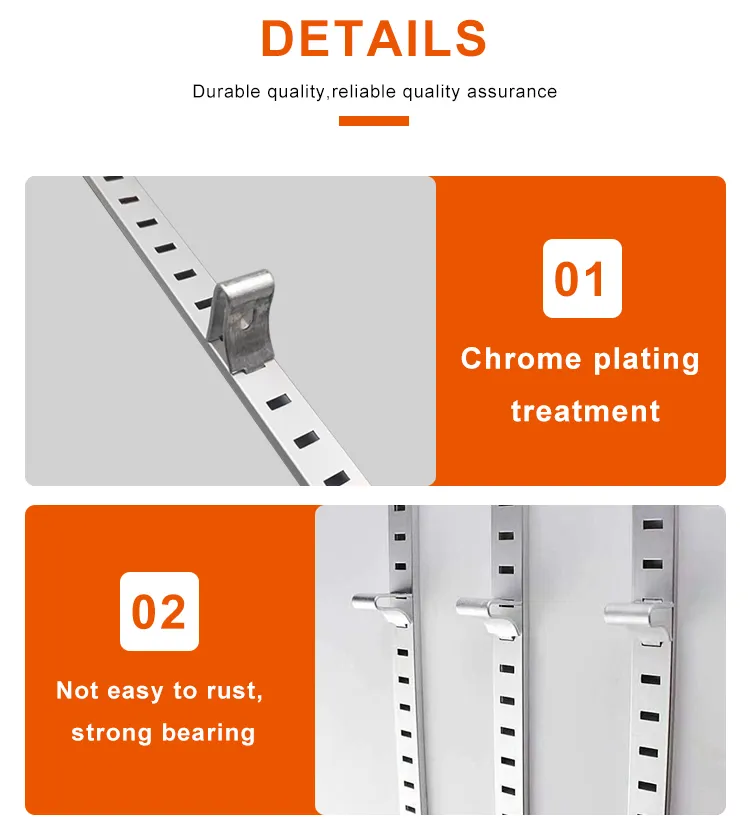 DETAILS

Durable quality,reliable quality assurance

01

Chrome plating treatment

02

Not easy to rust, strong bearing