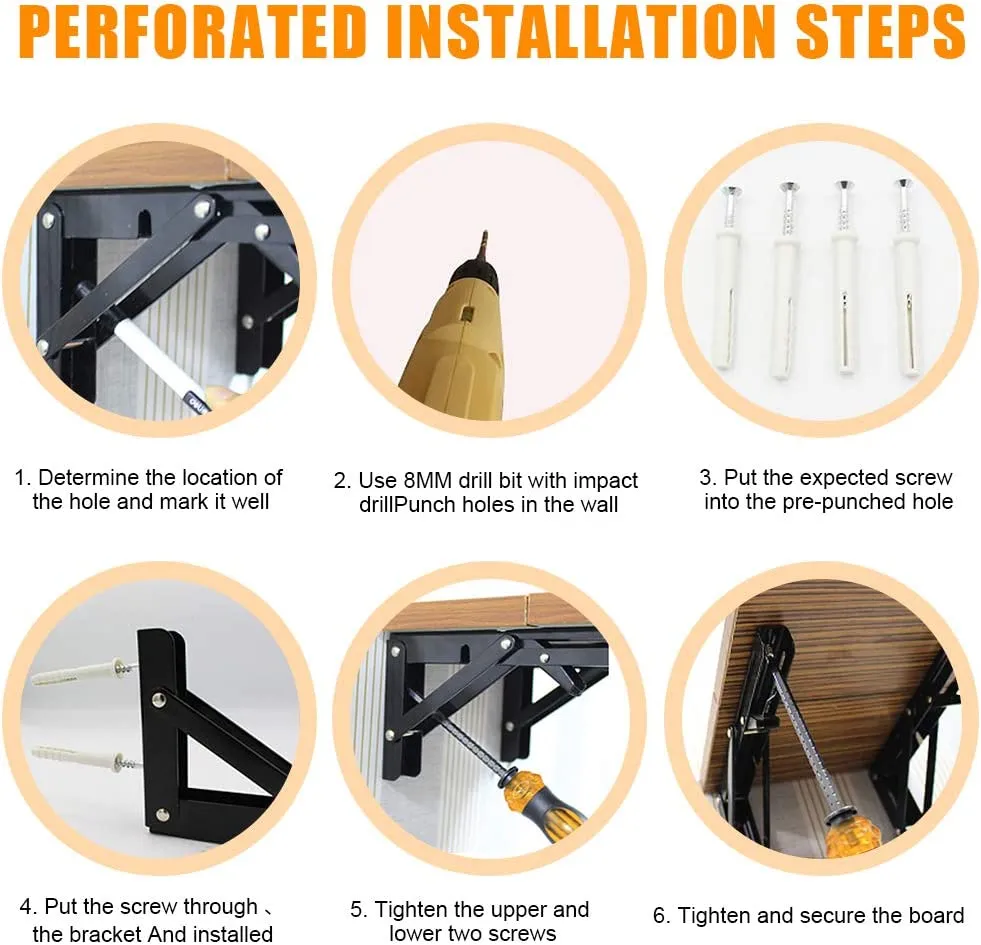 PERFORATED INSTALLATION STEPS

1. Determine the location of the hole and mark it well

2. Use 8MM drill bit with impact drillPunch holes in the wall

3. Put the expected screw into the pre-punched hole

4. Put the screw through 、 the bracket And installed

5. Tighten the upper and lower two screws

6. Tighten and secure the board