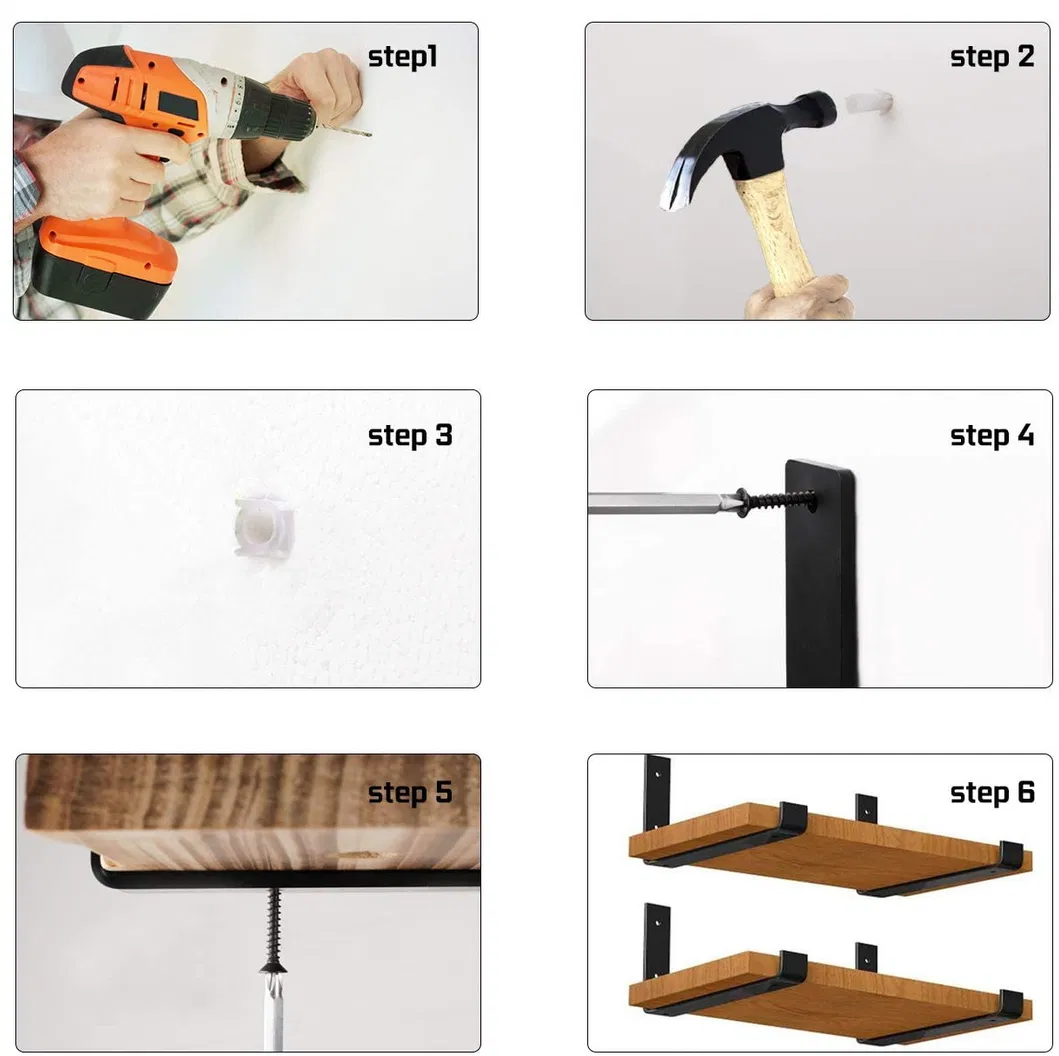 step1

step 2

step 3

step 4

step 5

step 6