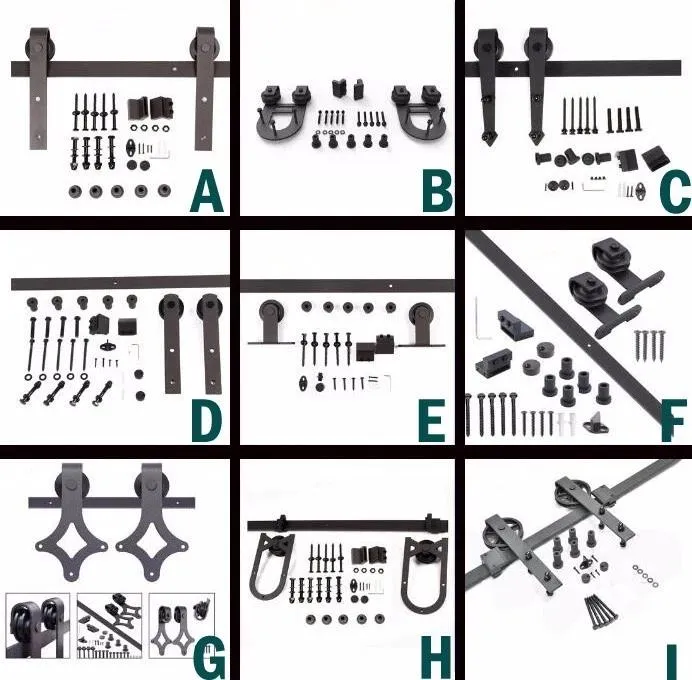 A

B

C

D

E

F

G

H

I