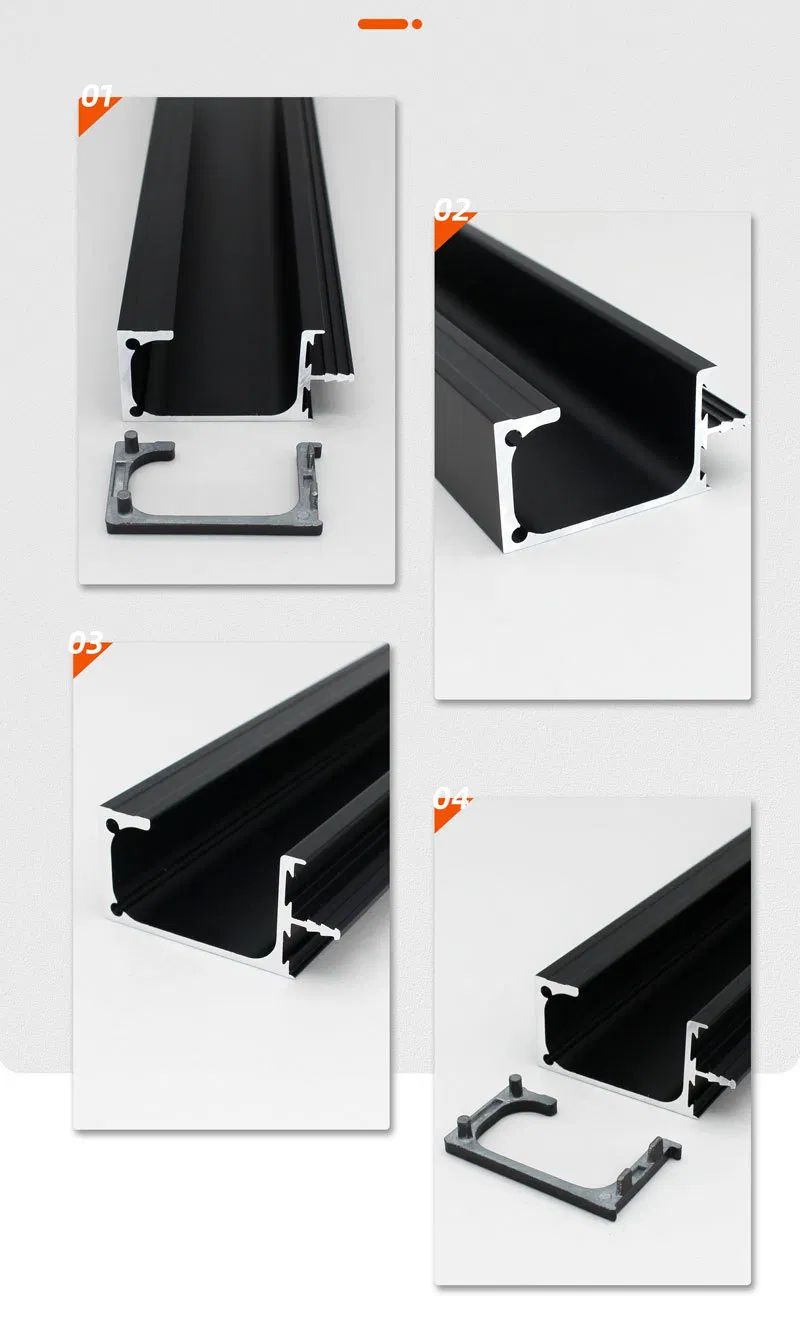 01

02

03

04