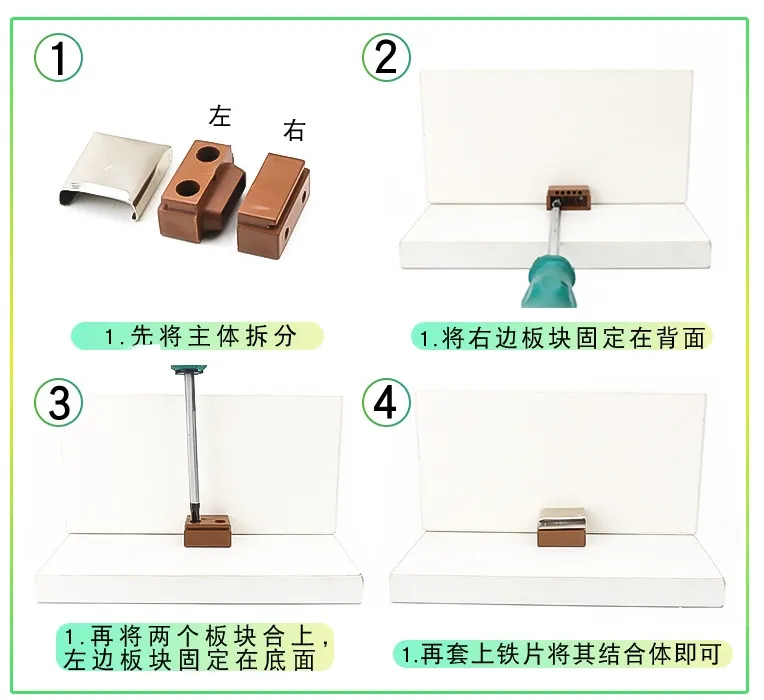 ①

左

右

1.先将主体拆分

②

1.将右边板块固定在背面

③

1.再将两个板块合上，左边板块固定在底面

④

1.再套上铁片将其结合体即可