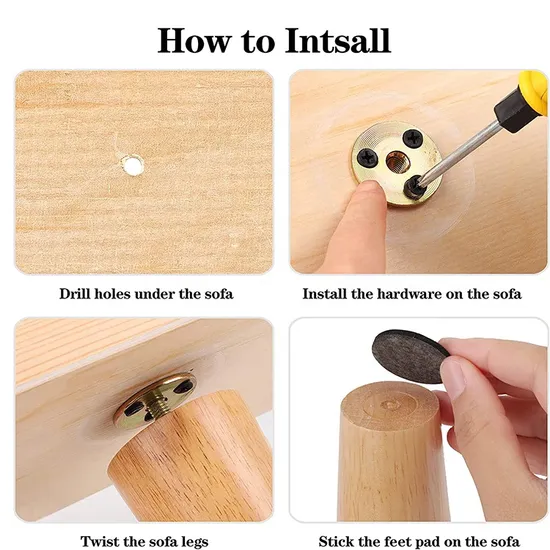 How to Intsall

Drill holes under the sofa

Install the hardware on the sofa

Twist the sofa legs

Stick the feet pad on the sofa