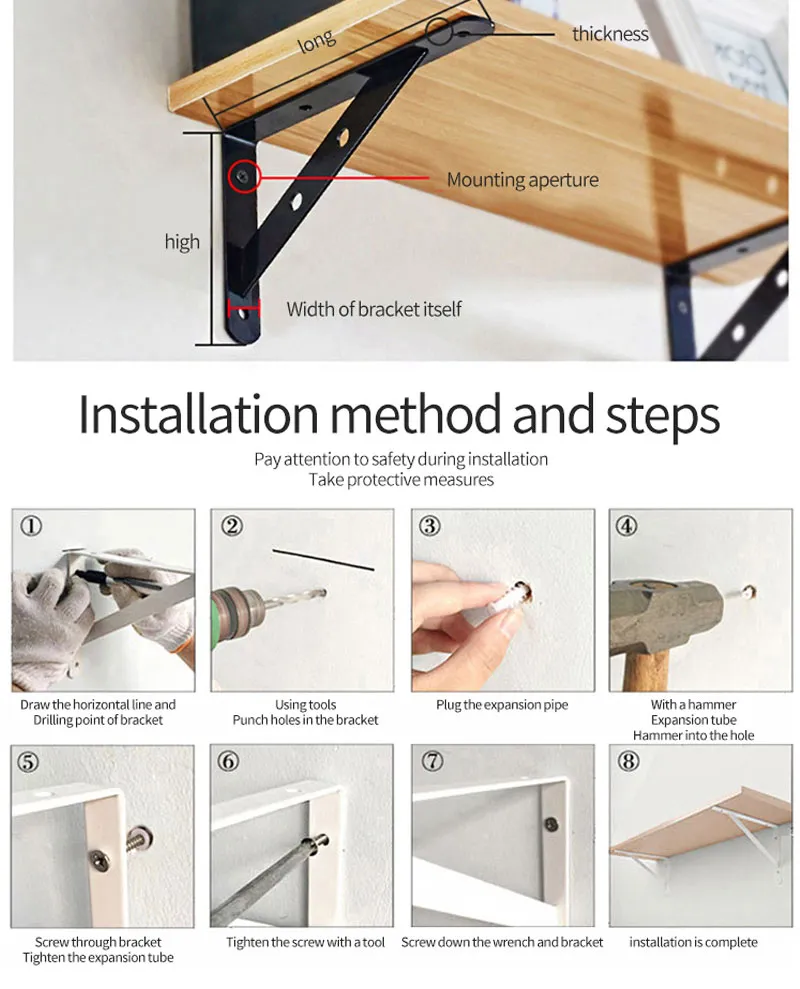 long

thickness

Mounting aperture

high

Width of bracket itself

Installation method and steps

Pay attention to safety during installation
Take protective measures

①
Draw the horizontal line and Drilling point of bracket

②
Using tools
Punch holes in the bracket

③
Plug the expansion pipe

④
With a hammer
Expansion tube
Hammer into the hole

⑤
Screw through bracket
Tighten the expansion tube

⑥
Tighten the screw with a tool

⑦
Screw down the wrench and bracket

⑧
installation is complete