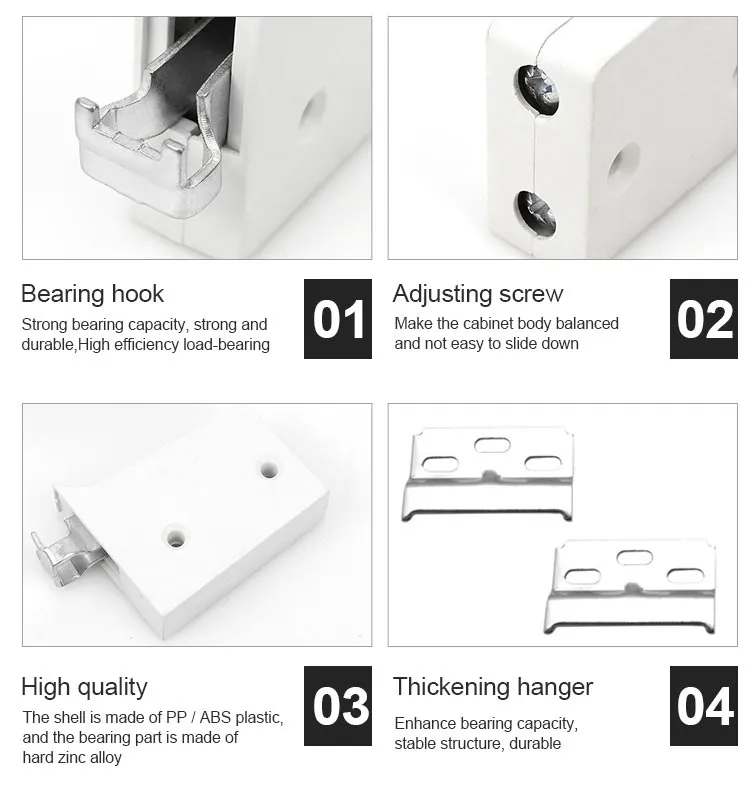 Bearing hook
Strong bearing capacity, strong and durable,High efficiency load-bearing

01

Adjusting screw
Make the cabinet body balanced and not easy to slide down

02

High quality
The shell is made of PP / ABS plastic, and the bearing part is made of hard zinc alloy

03

Thickening hanger
Enhance bearing capacity, stable structure, durable

04