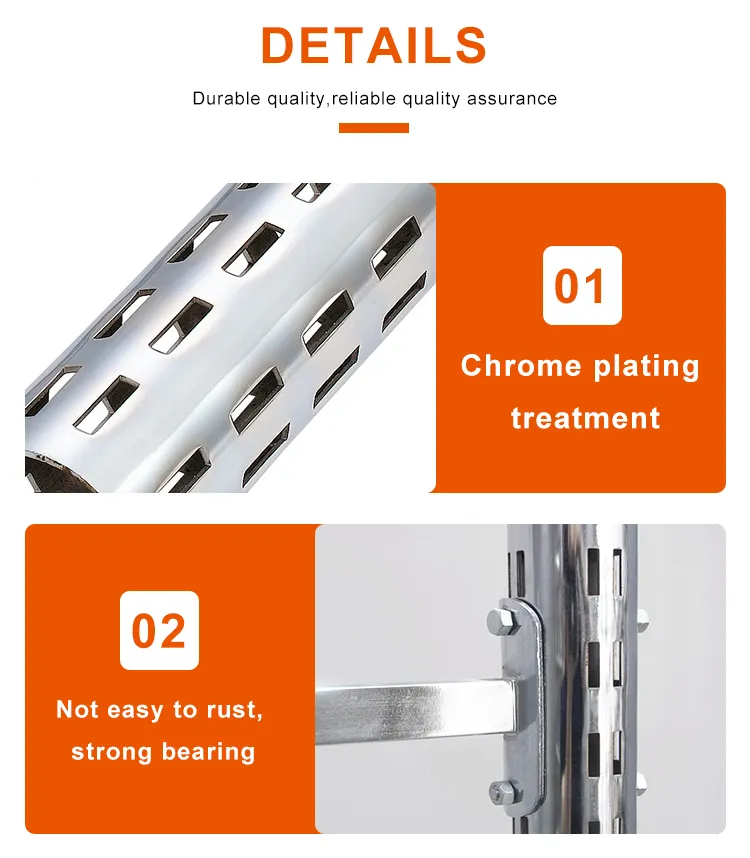 DETAILS

Durable quality,reliable quality assurance

01

Chrome plating treatment

02

Not easy to rust, strong bearing