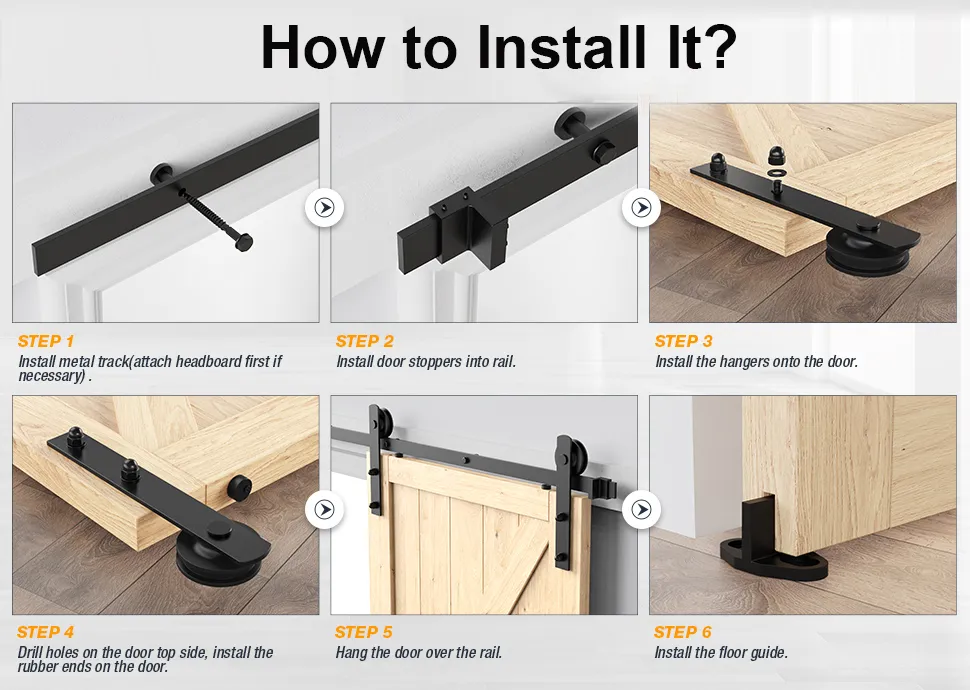 How to Install It?

STEP 1
Install metal track(attach headboard first if necessary) .

STEP 2
Install door stoppers into rail.

STEP 3
Install the hangers onto the door.

STEP 4
Drill holes on the door top side, install the rubber ends on the door.

STEP 5
Hang the door over the rail.

STEP 6
Install the floor guide.