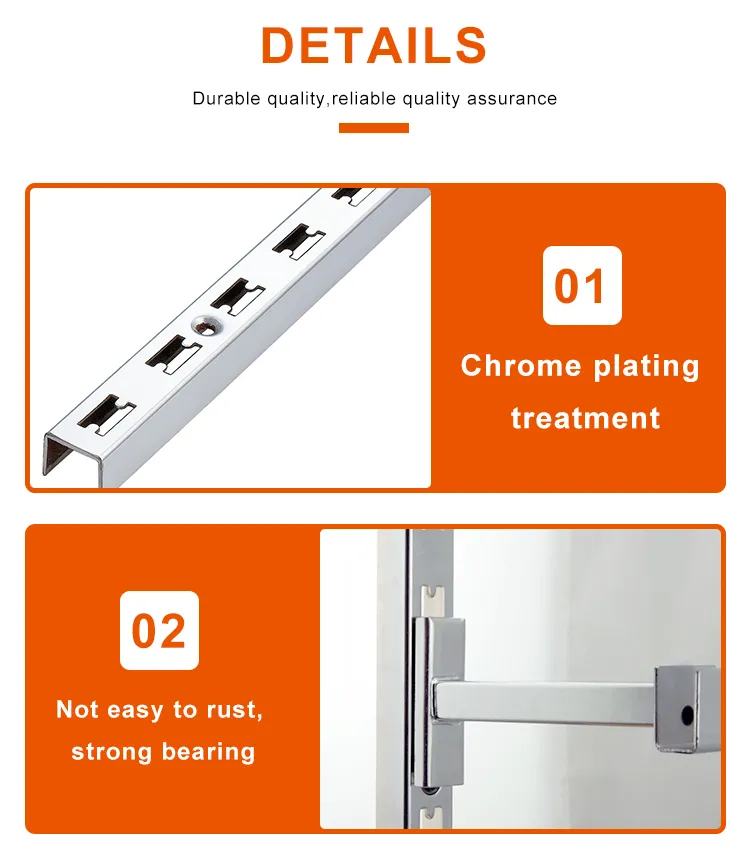 DETAILS

Durable quality,reliable quality assurance

01

Chrome plating treatment

02

Not easy to rust, strong bearing