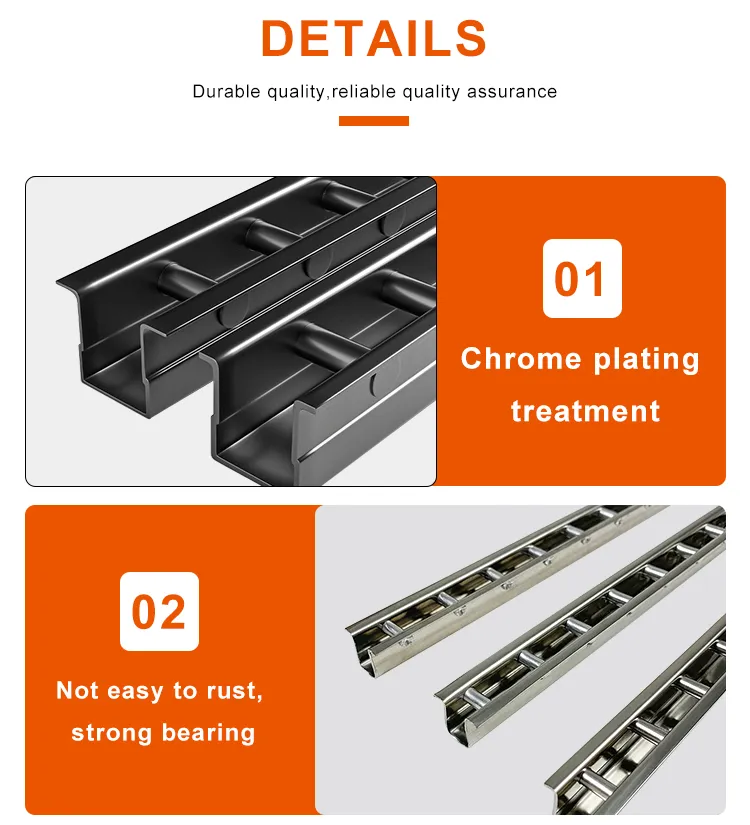 DETAILS

Durable quality,reliable quality assurance

01

Chrome plating treatment

02

Not easy to rust, strong bearing