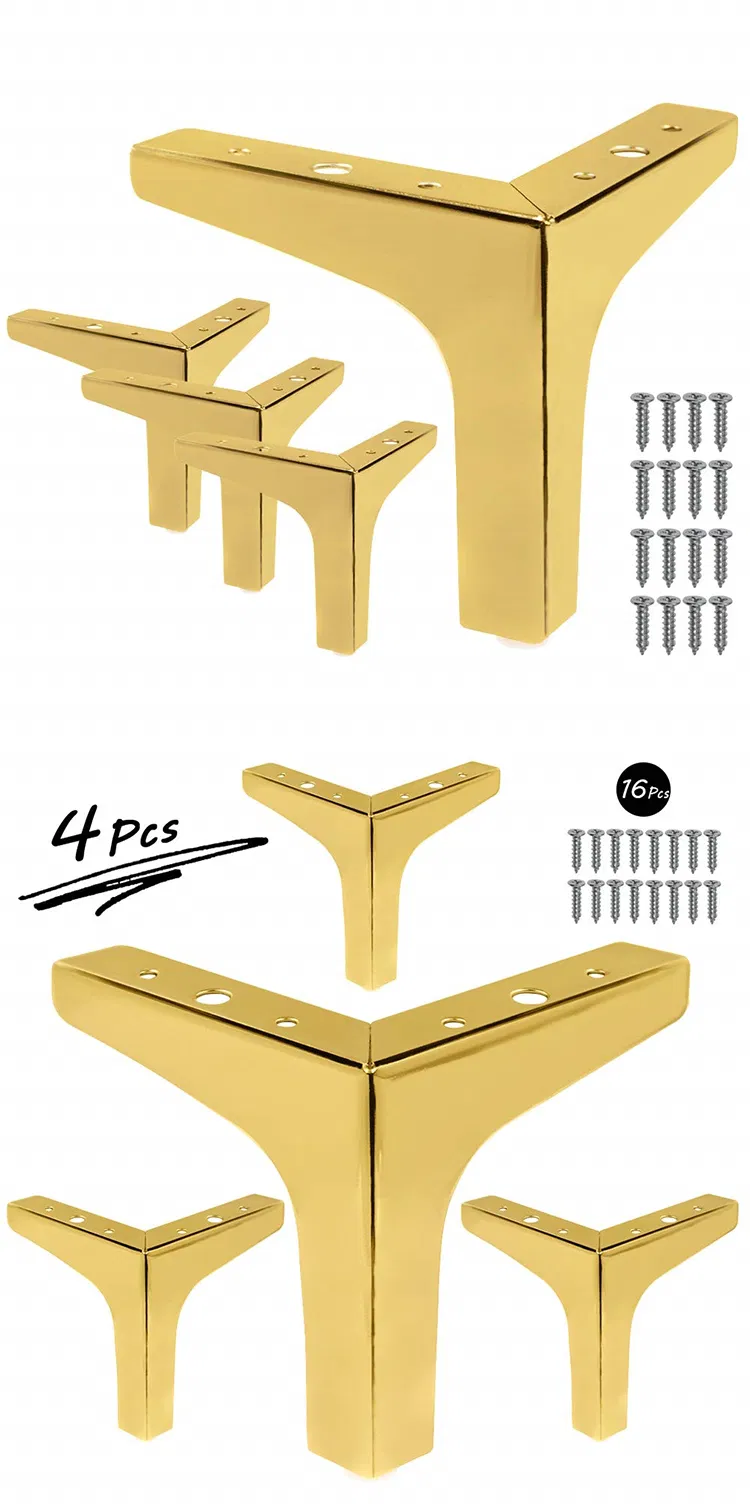 4 Pcs

16 Pcs