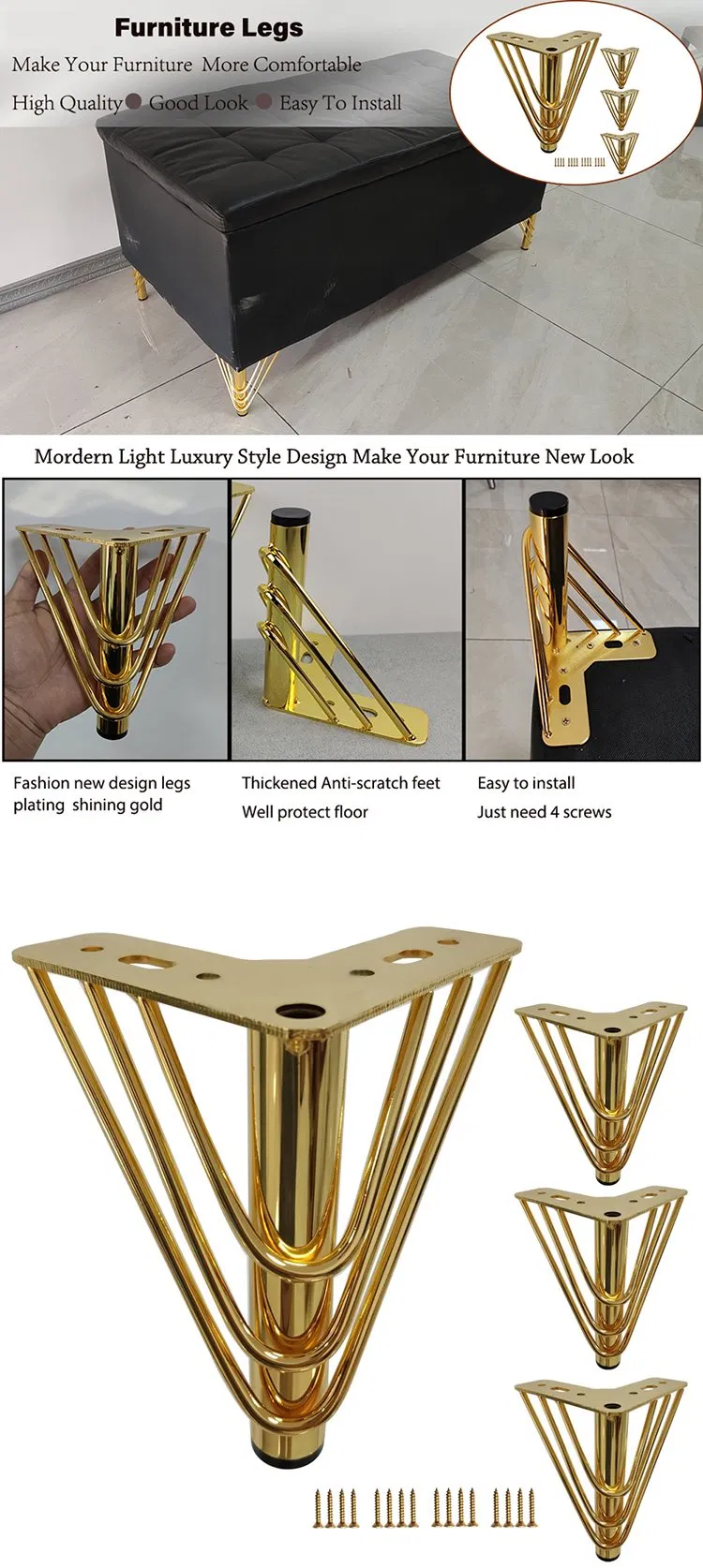 Furniture Legs

Make Your Furniture More Comfortable

High Quality Good Look Easy To Install

Mordern Light Luxury Style Design Make Your Furniture New Look

Fashion new design legs plating shining gold

Thickened Anti-scratch feet Well protect floor

Easy to install Just need 4 screws