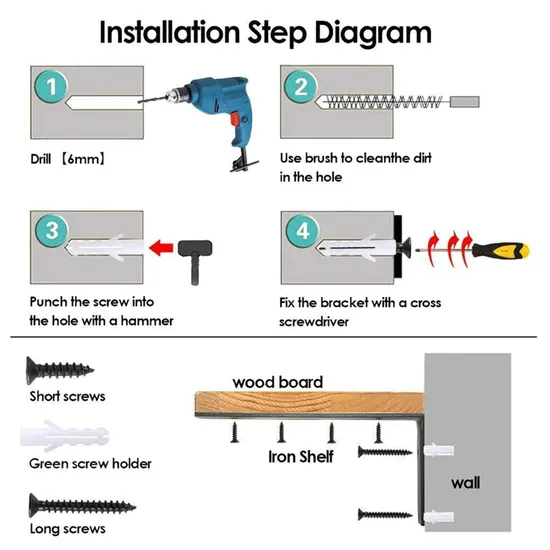 Installation Step Diagram

1

Drill 【6mm】

2

Use brush to cleanthe dirt in the hole

3

Punch the screw into the hole with a hammer

4

Fix the bracket with a cross screwdriver

Short screws

Green screw holder

Long screws

wood board

Iron Shelf

wall