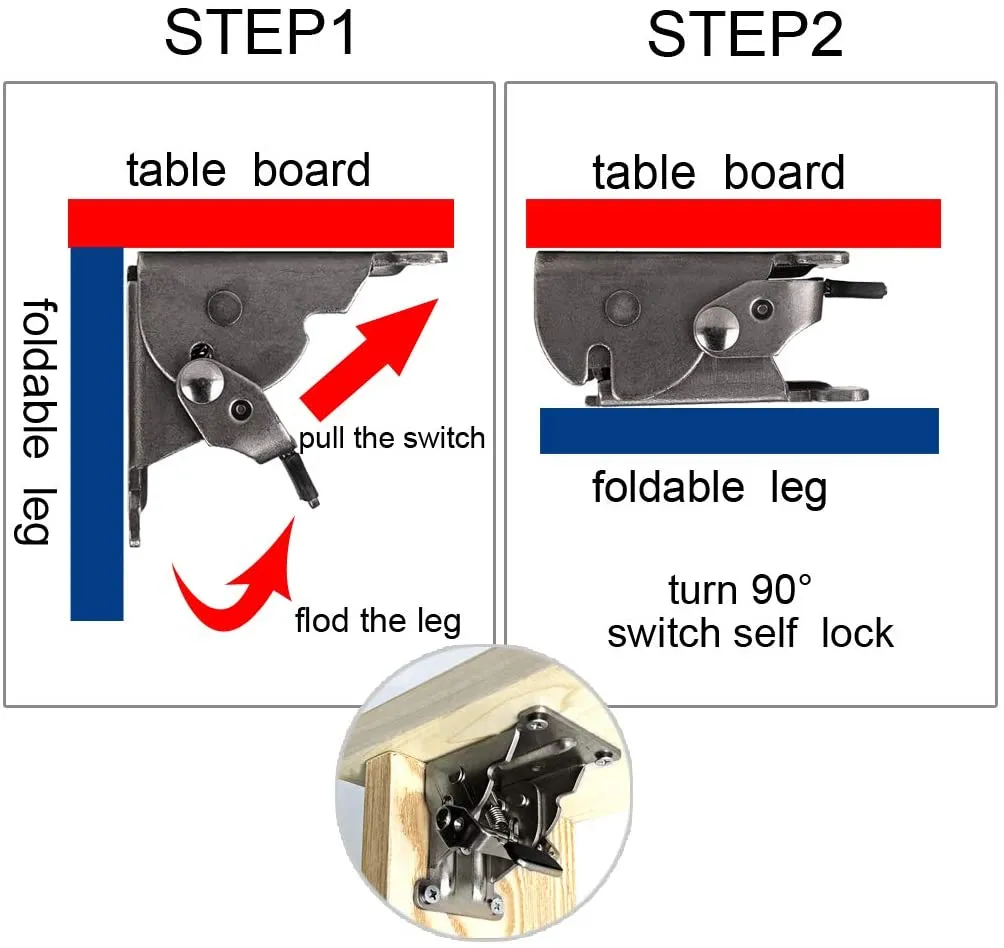 STEP1

table board

foldable leg

pull the switch

flod the leg

STEP2

table board

foldable leg

turn 90°
switch self lock