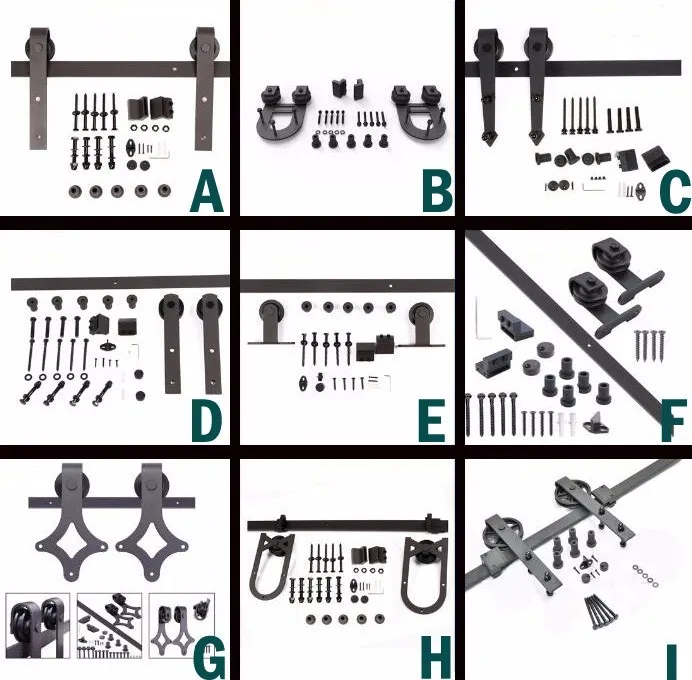 A
B
C
D
E
F
G
H
I