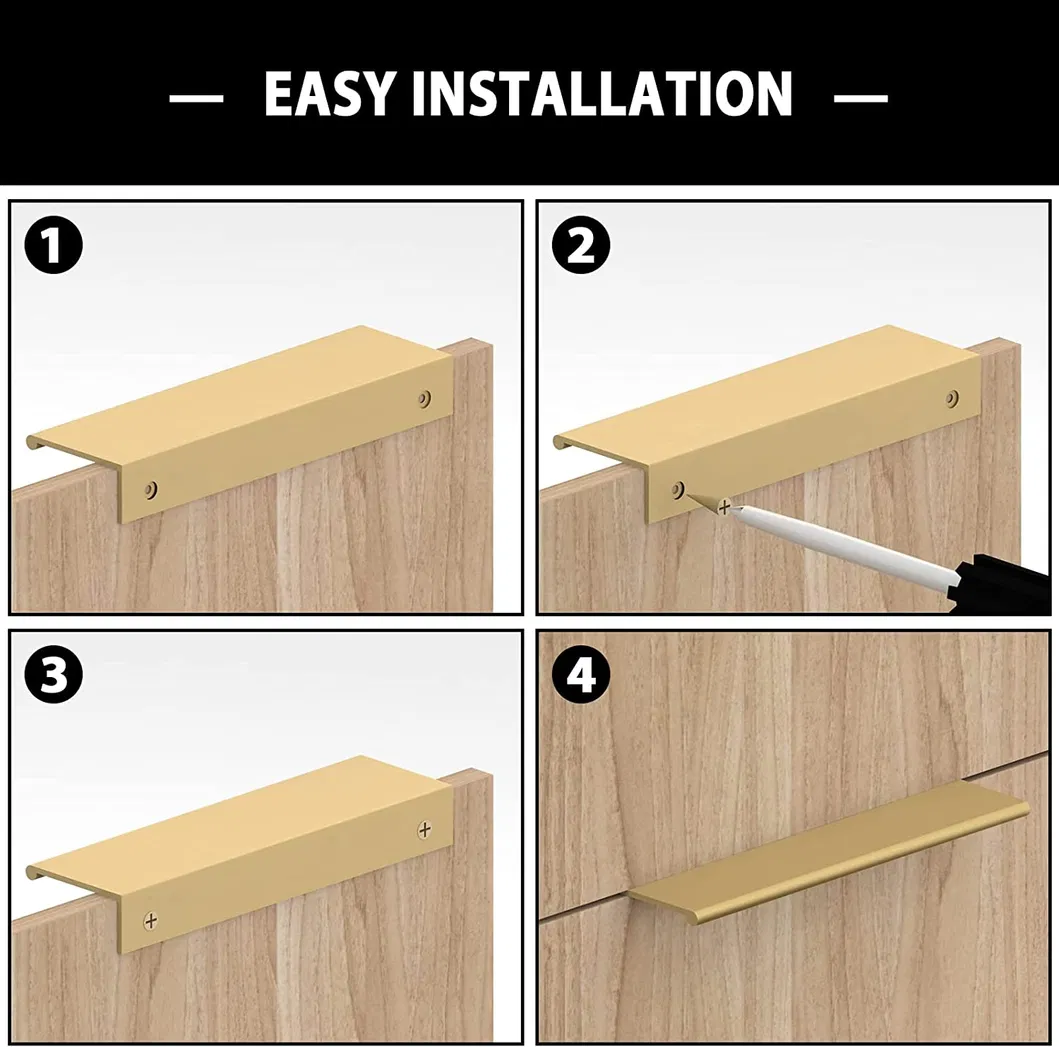 — EASY INSTALLATION —

1

2

3

4