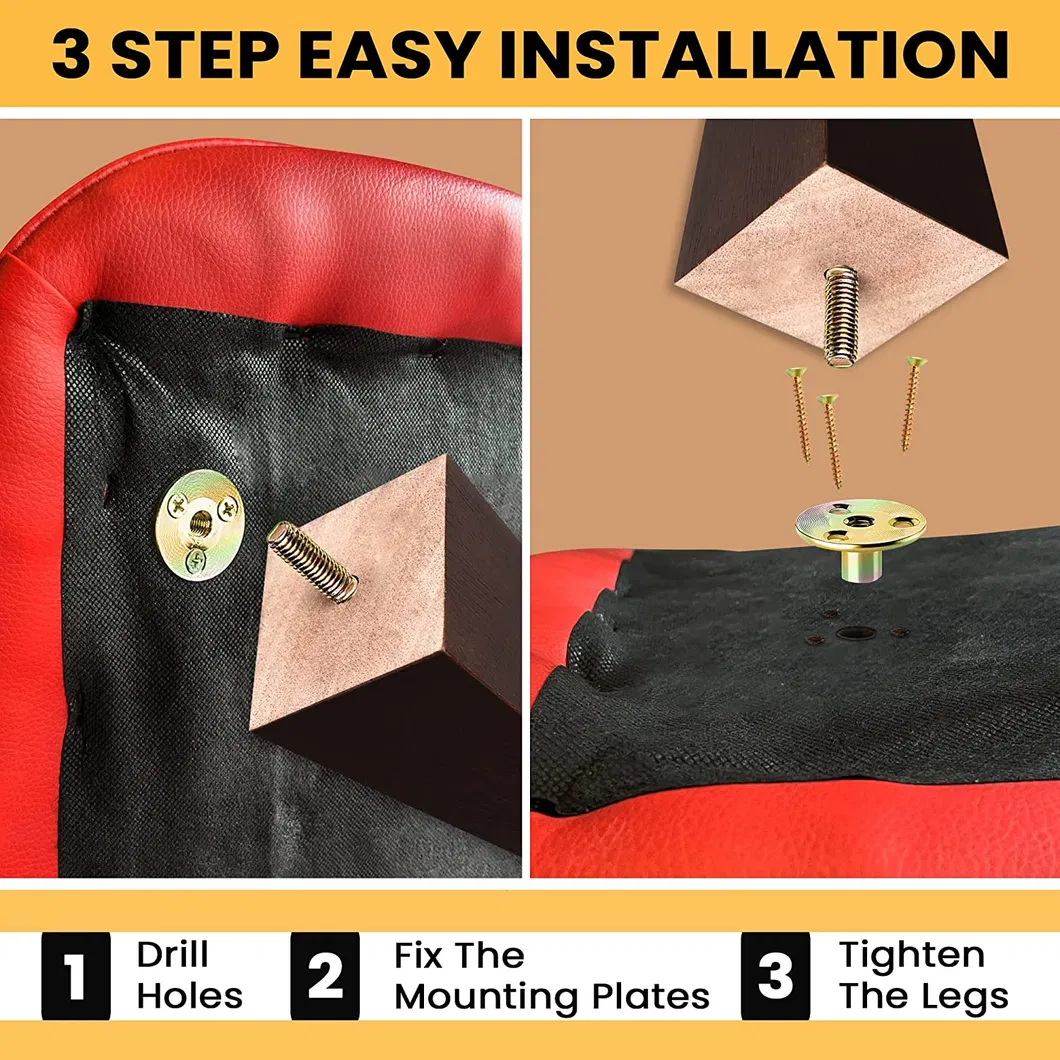 3 STEP EASY INSTALLATION

1 Drill Holes

2 Fix The Mounting Plates

3 Tighten The Legs