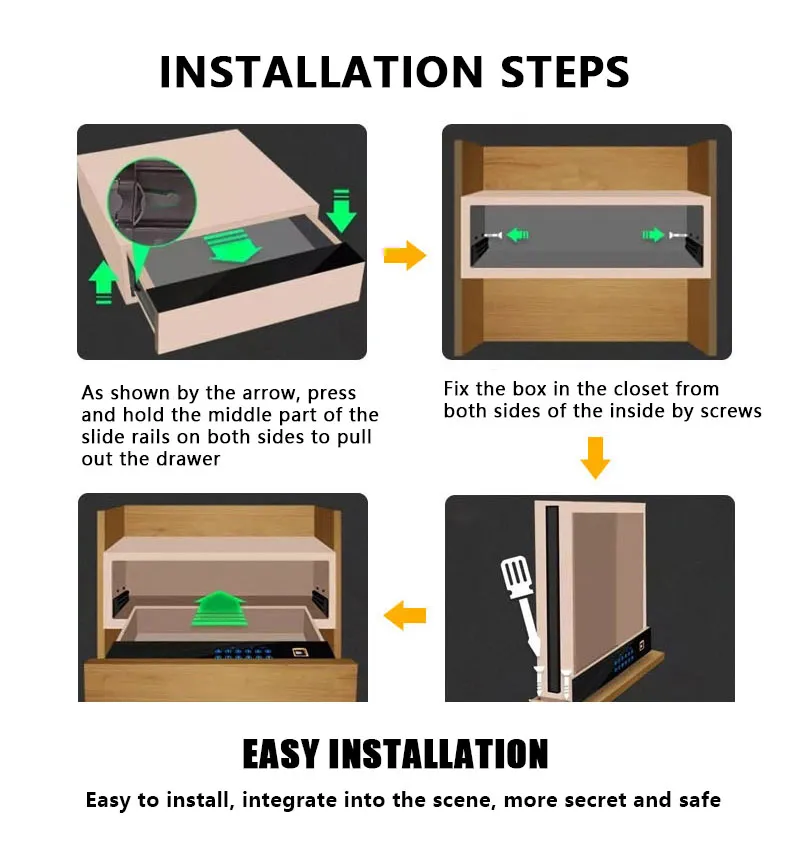 INSTALLATION STEPS

As shown by the arrow, press and hold the middle part of the slide rails on both sides to pull out the drawer

Fix the box in the closet from both sides of the inside by screws

EASY INSTALLATION

Easy to install, integrate into the scene, more secret and safe