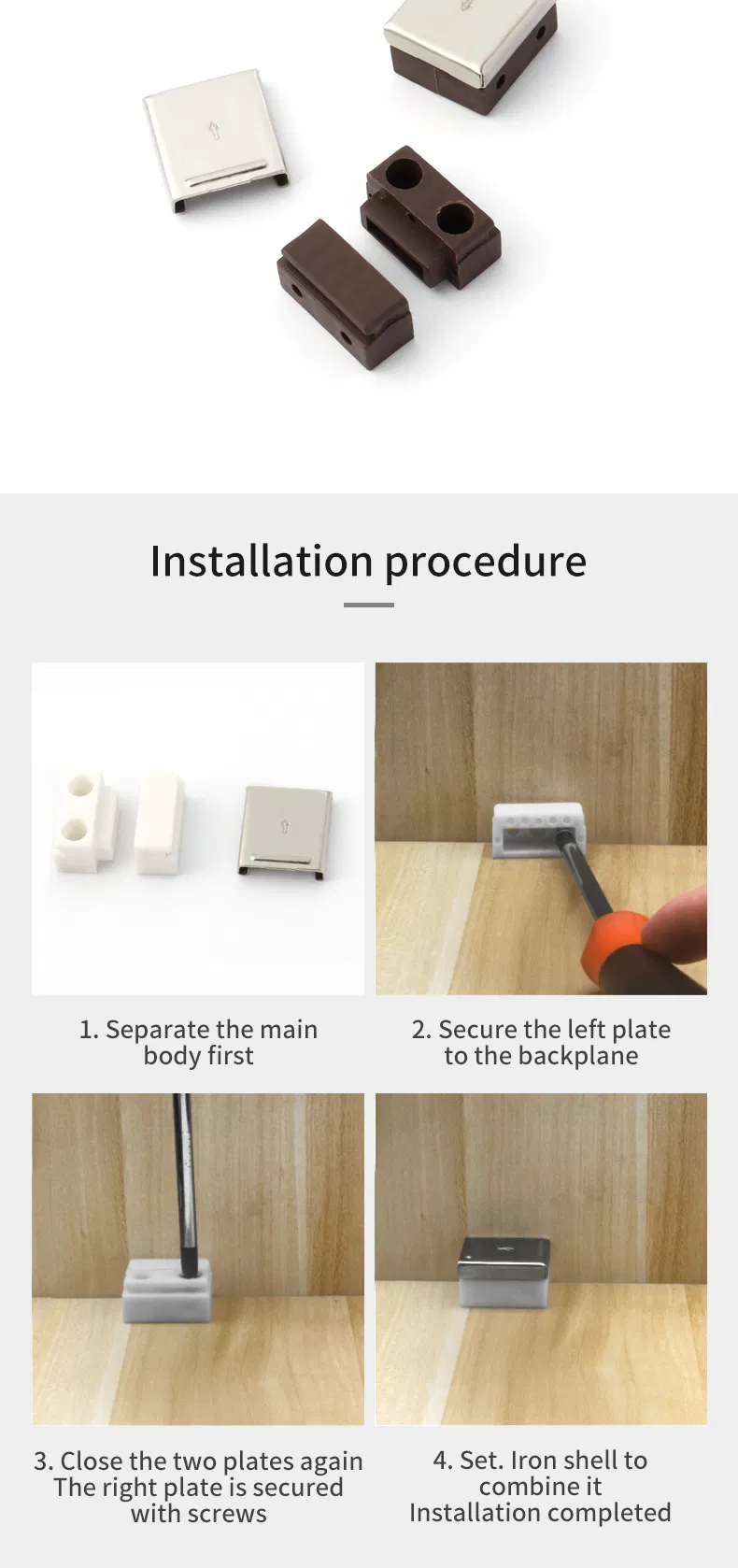 Installation procedure

1. Separate the main body first

2. Secure the left plate to the backplane

3. Close the two plates again The right plate is secured with screws

4. Set. Iron shell to combine it Installation completed