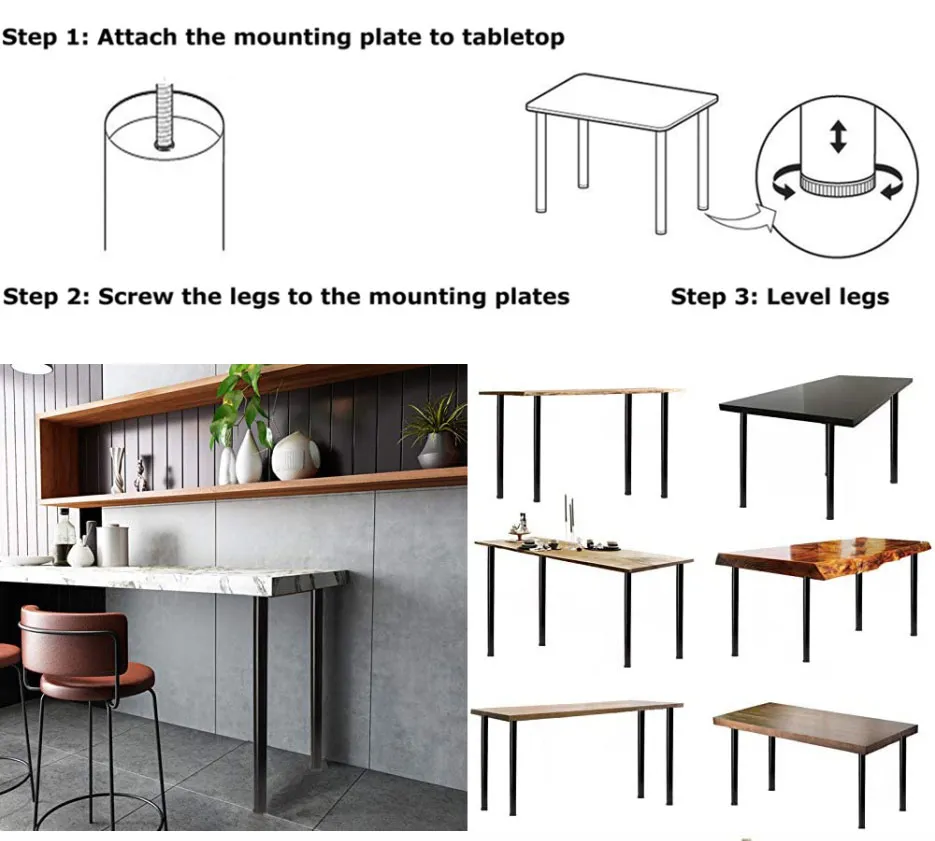 Step 1: Attach the mounting plate to tabletop

Step 2: Screw the legs to the mounting plates

Step 3: Level legs