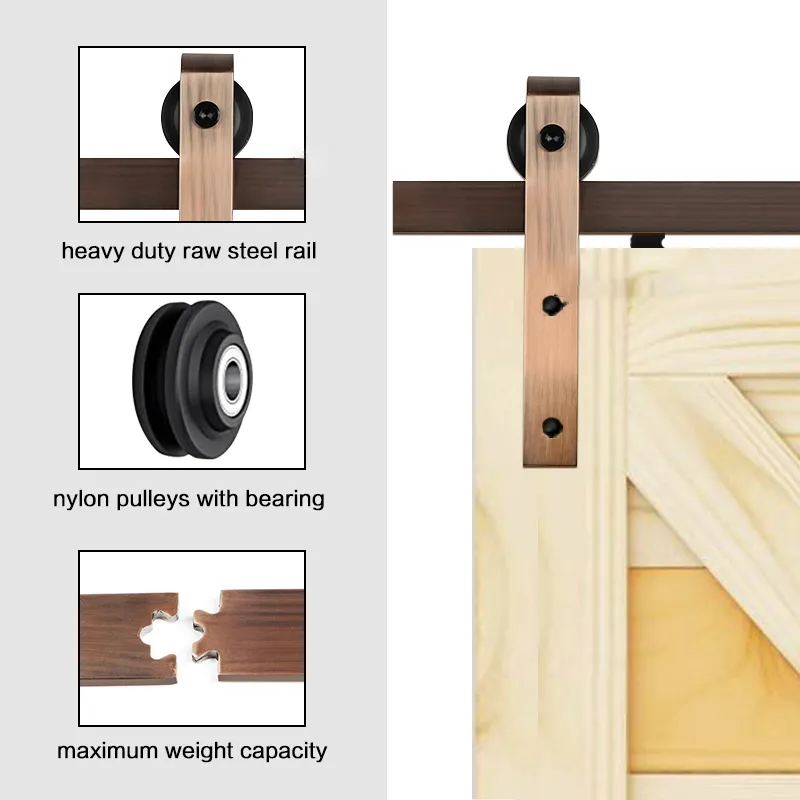 heavy duty raw steel rail

nylon pulleys with bearing

maximum weight capacity