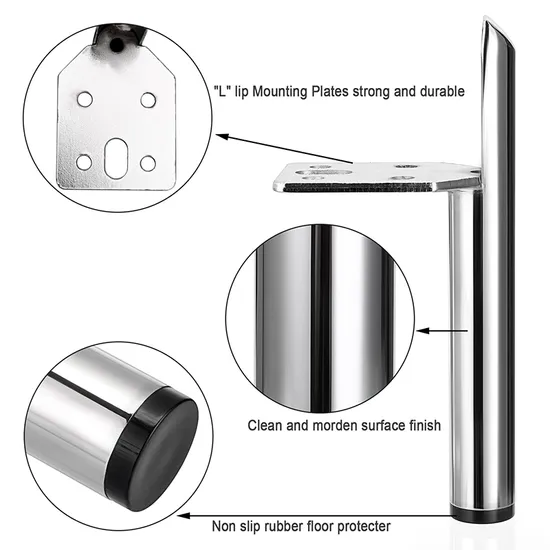 "L" lip Mounting Plates strong and durable

Clean and morden surface finish

Non slip rubber floor protecter