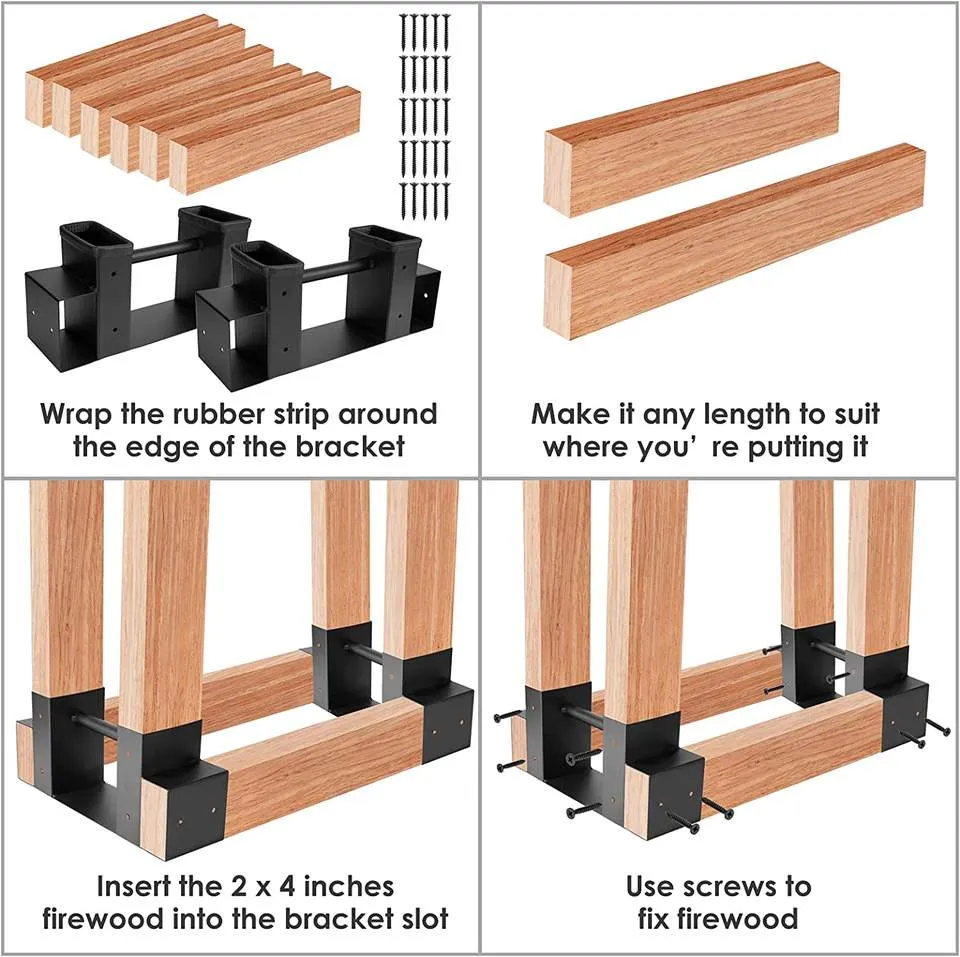 Wrap the rubber strip around the edge of the bracket

Make it any length to suit where you’ re putting it

Insert the 2 x 4 inches firewood into the bracket slot

Use screws to fix firewood