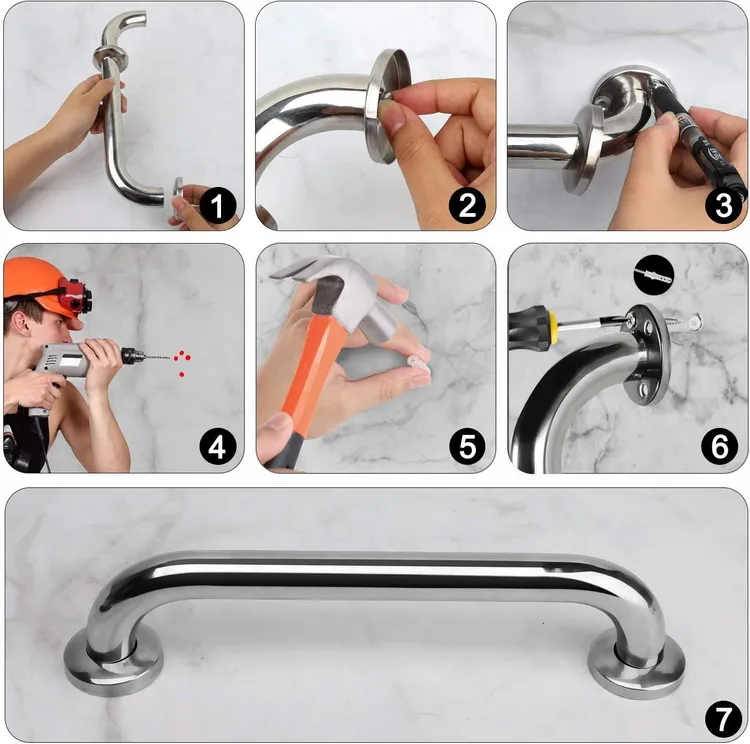 1
2
3
4
5
6
7