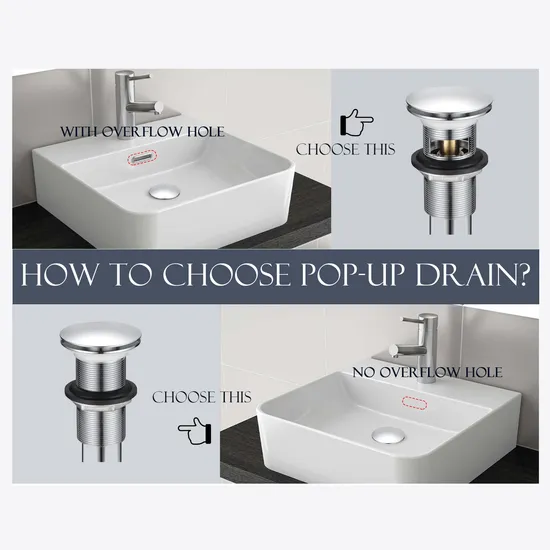 WITH OVERFLOW HOLE

CHOOSE THIS

HOW TO CHOOSE POP-UP DRAIN?

CHOOSE THIS

NO OVERFLOW HOLE