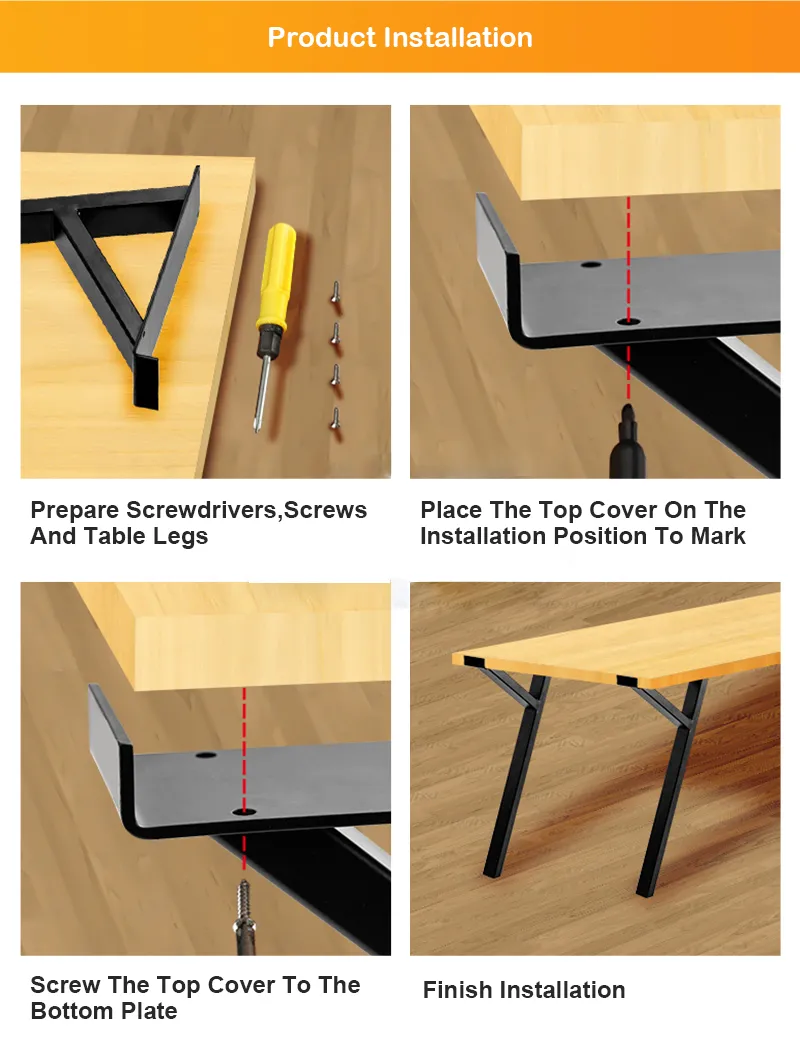 Product Installation

Prepare Screwdrivers,Screws And Table Legs

Place The Top Cover On The Installation Position To Mark

Screw The Top Cover To The Bottom Plate

Finish Installation