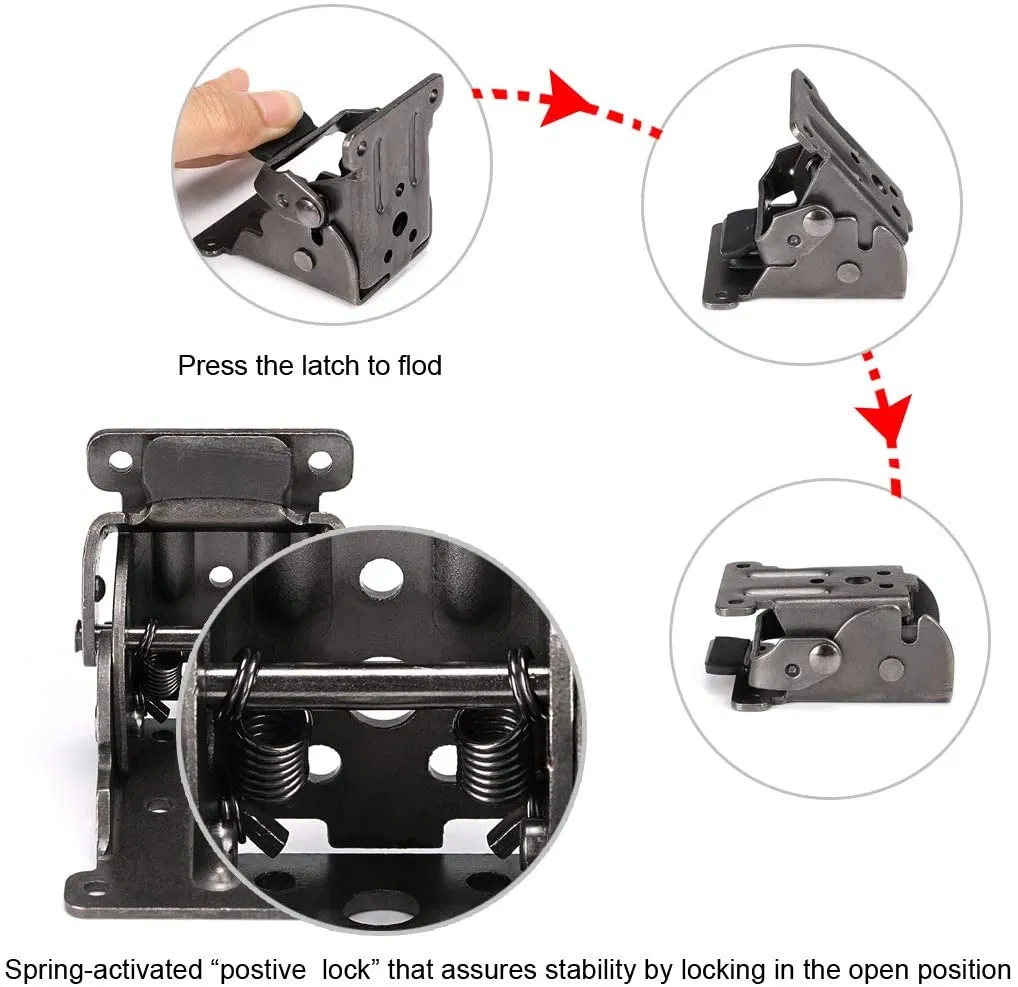 Press the latch to flod

Spring-activated “postive lock” that assures stability by locking in the open position