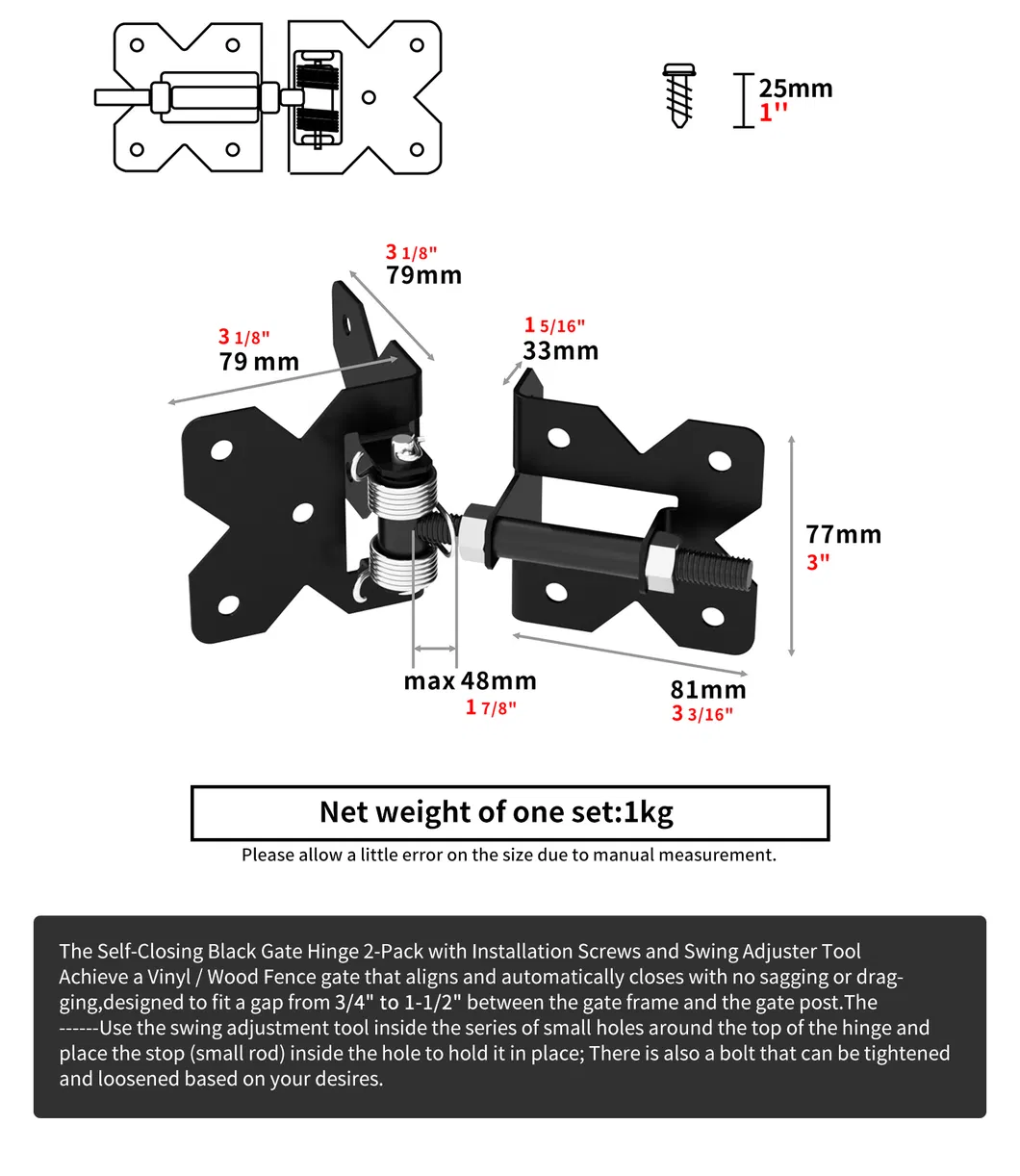 25mm
1''

3 1/8"
79mm

3 1/8"
79 mm

1 5/16"
33mm

77mm
3"

max 48mm
1 7/8"

81mm
3 3/16"

Net weight of one set:1kg

Please allow a little error on the size due to manual measurement.

The Self-Closing Black Gate Hinge 2-Pack with Installation Screws and Swing Adjuster Tool
Achieve a Vinyl / Wood Fence gate that aligns and automatically closes with no sagging or dragging,designed to fit a gap from 3/4" to 1-1/2" between the gate frame and the gate post.The ------Use the swing adjustment tool inside the series of small holes around the top of the hinge and place the stop (small rod) inside the hole to hold it in place; There is also a bolt that can be tightened and loosened based on your desires.